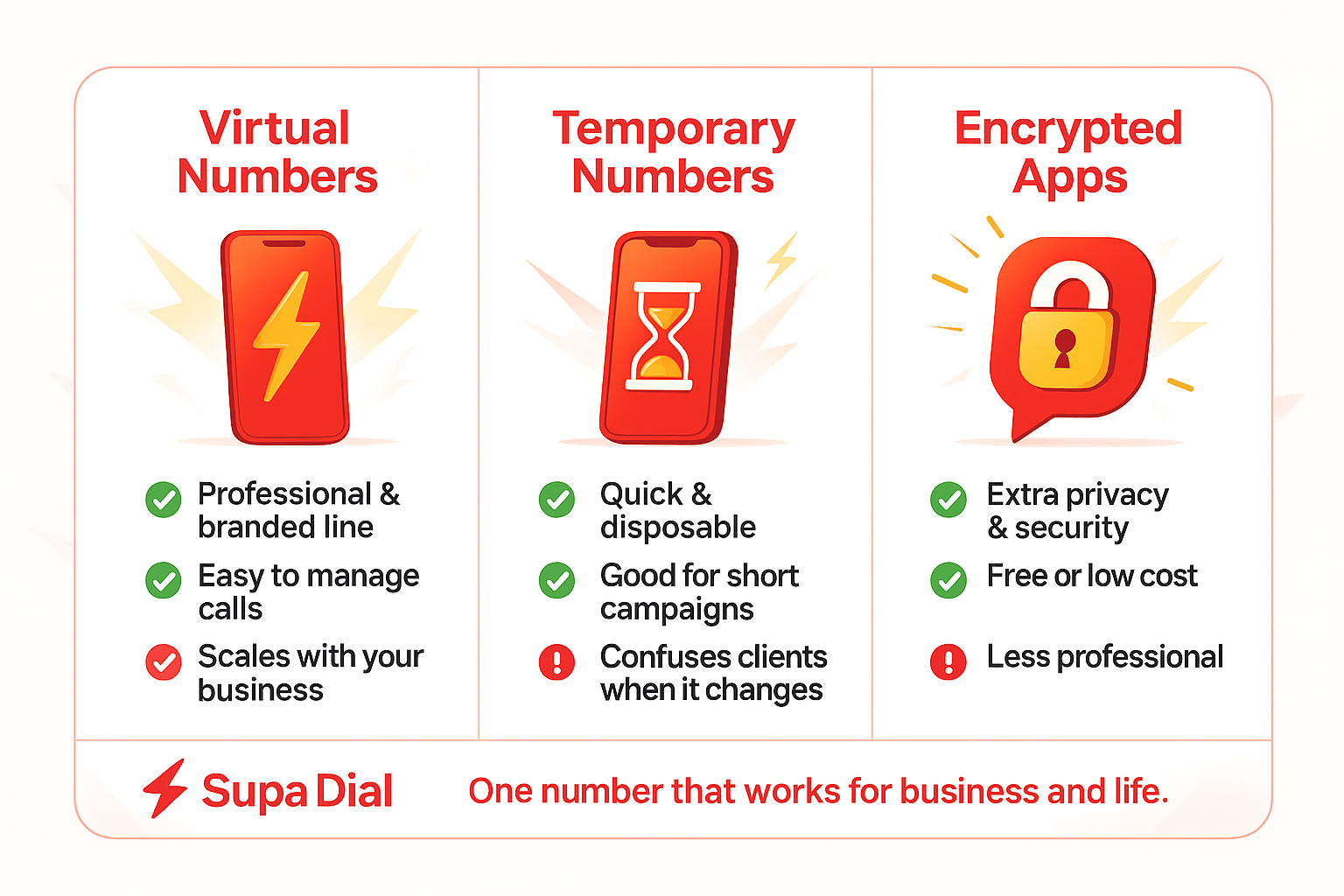 Virtual Numbers

Professional & branded line

Easy to manage calls

Scales with your business

Temporary Numbers

Quick & disposable

Good for short campaigns

Confuses clients when it changes

Encrypted Apps

Extra privacy & security

Free or low cost

Less professional

Supa Dial

One number that works for business and life.